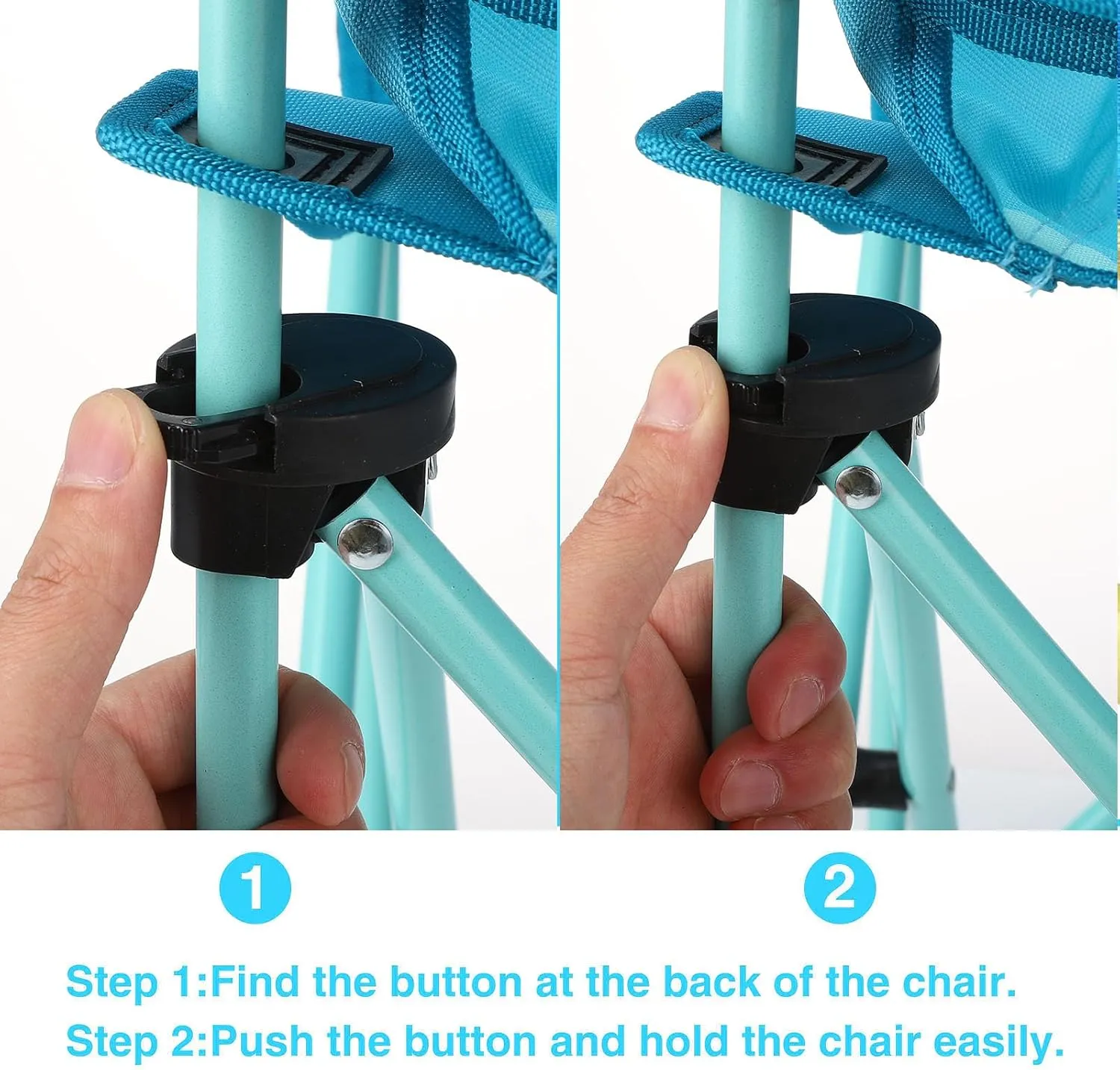 1

2

Step 1:Find the button at the back of the chair.

Step 2:Push the button and hold the chair easily.